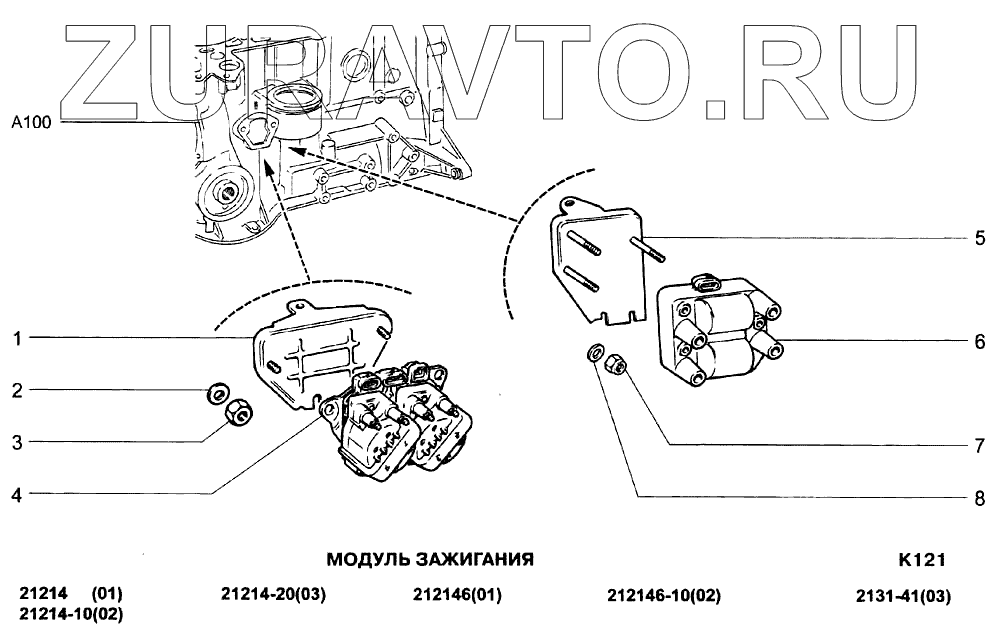 ZUPAVTO.RU

A100

1
2
3
4
5
6
7
8

МОДУЛЬ ЗАЖИГАНИЯ

K121

21214 (01)
21214-10(02)

21214-20(03)

212146(01)

212146-10(02)

2131-41(03)